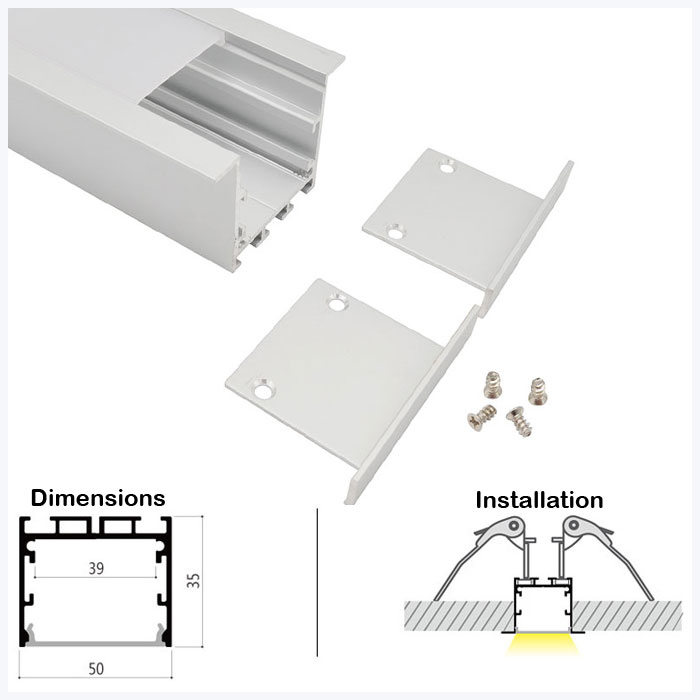 Dimensions

39

35

50

Installation